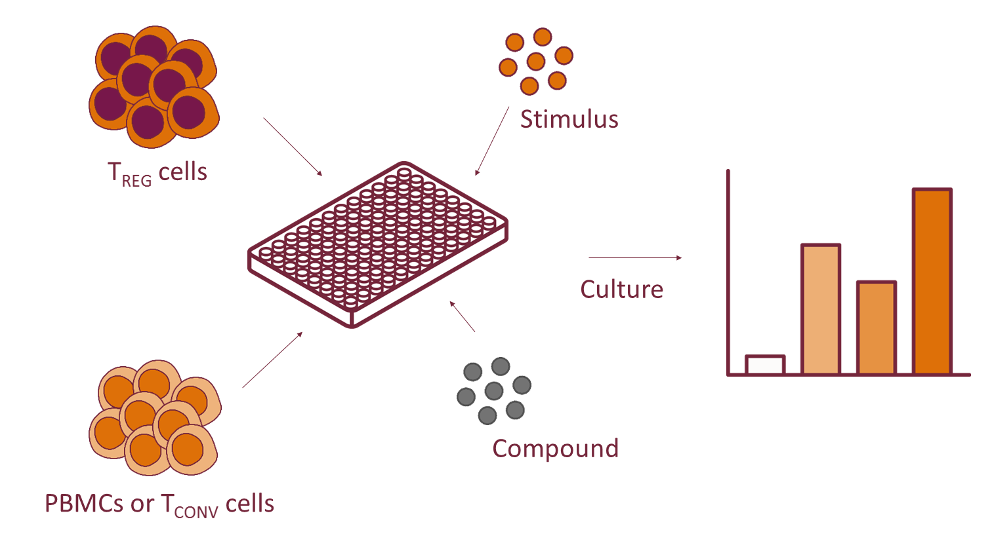 $T_{REG}$ cells

Stimulus

Culture

Compound

PBMCs or $T_{CONV}$ cells