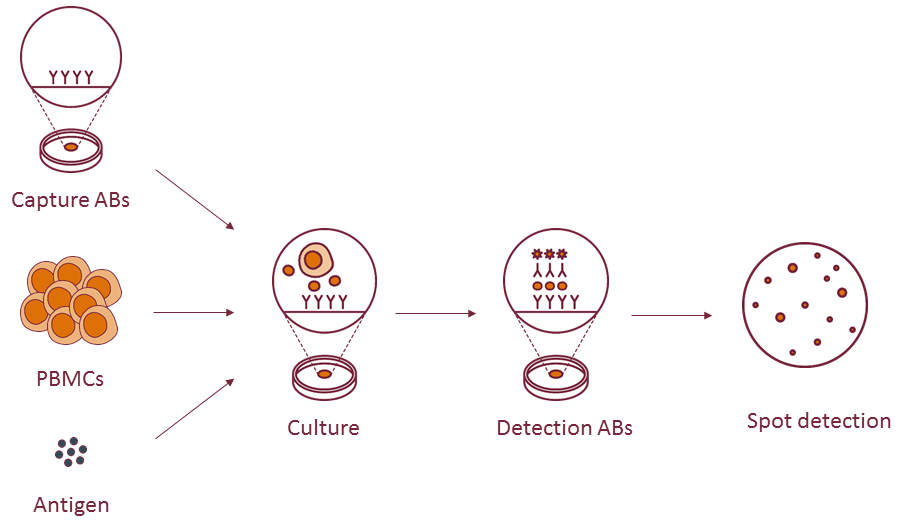 Capture ABs

PBMCs

Antigen

Culture

Detection ABs

Spot detection